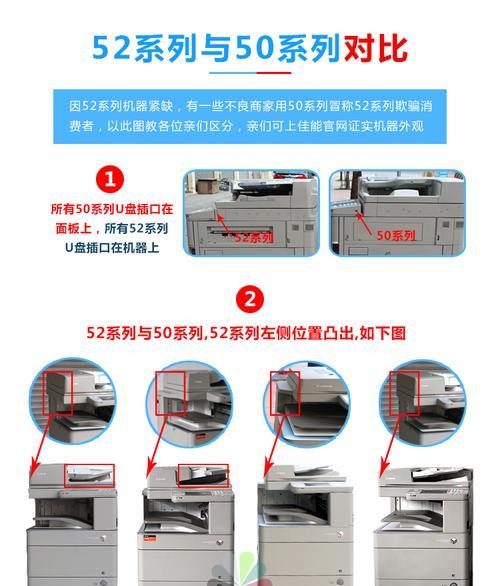 52系列与50系列对比

因52系列机器紧缺，有一些不良商家用50系列冒称52系列欺骗消费者，以此图教各位亲们区分，亲们可上佳能官网证实机器外观

1

所有50系列U盘插口在面板上，所有52系列U盘插口在机器上

52系列

50系列

2

52系列与50系列,52系列左侧位置凸出,如下图