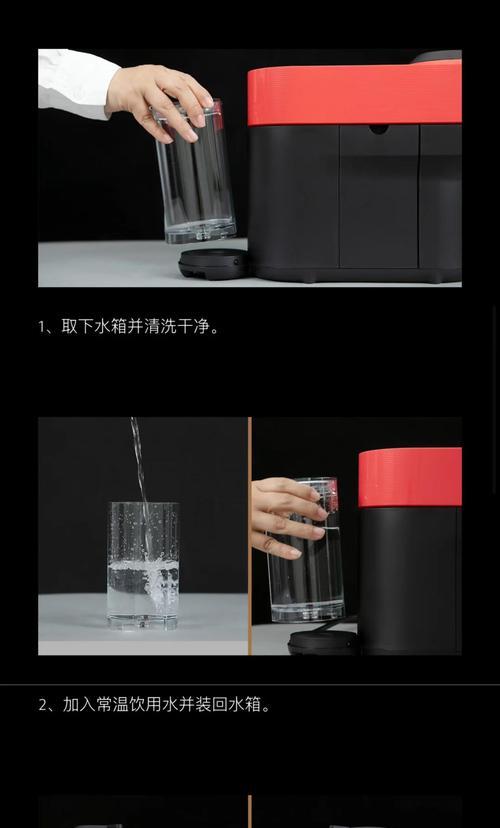 1、取下水箱并清洗干净。

2、加入常温饮用水并装回水箱。