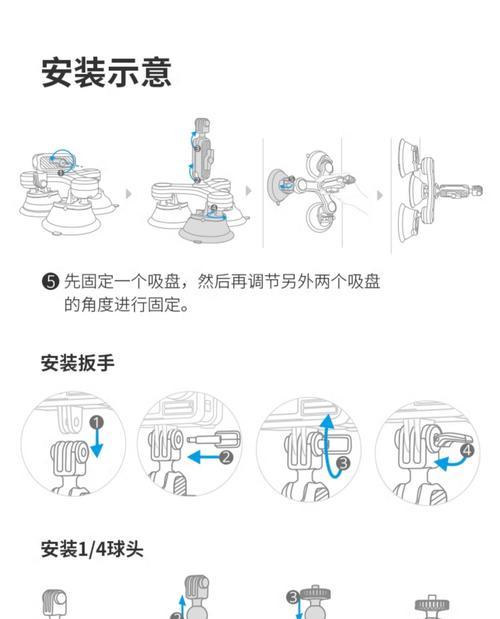 安装示意

❺ 先固定一个吸盘，然后再调节另外两个吸盘的角度进行固定。

安装扳手

1

2

3

4

安装1/4球头

3