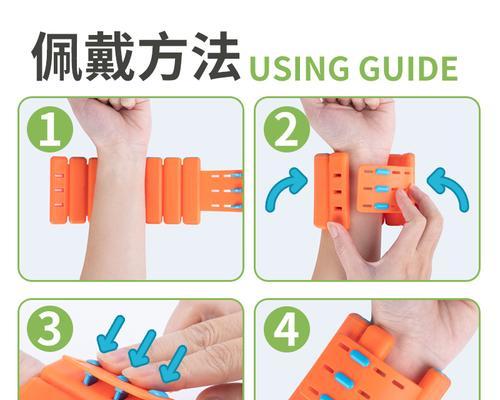 佩戴方法 USING GUIDE

1

2

3

4