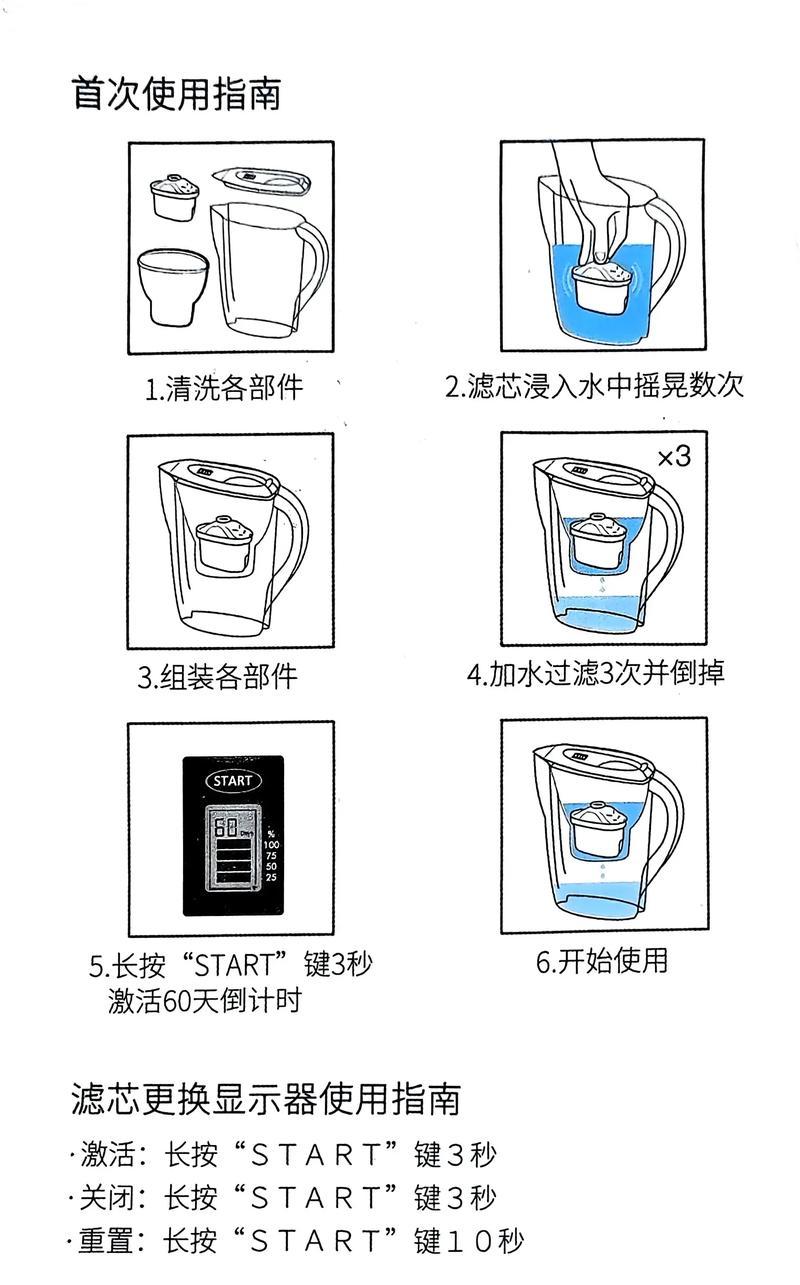 首次使用指南

1.清洗各部件

2.滤芯浸入水中摇晃数次

3.组装各部件

×3

4.加水过滤3次并倒掉

START

60 Days

%
100
75
50
25

5.长按“START”键3秒
激活60天倒计时

6.开始使用

滤芯更换显示器使用指南

·激活：长按“START”键3秒
·关闭：长按“START”键3秒
·重置：长按“START”键10秒