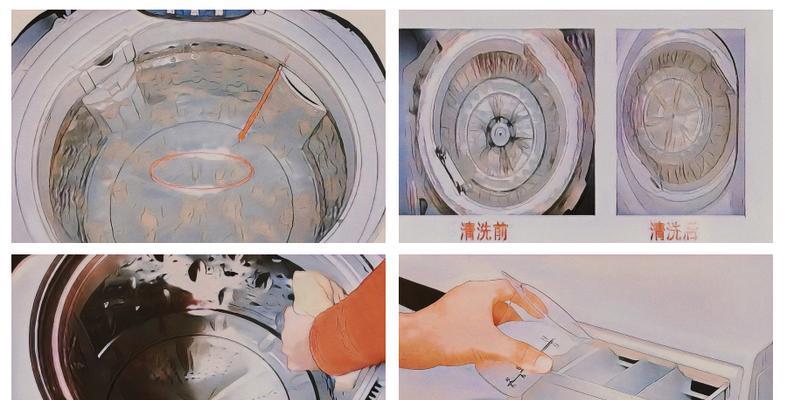 清洗前

清洗后