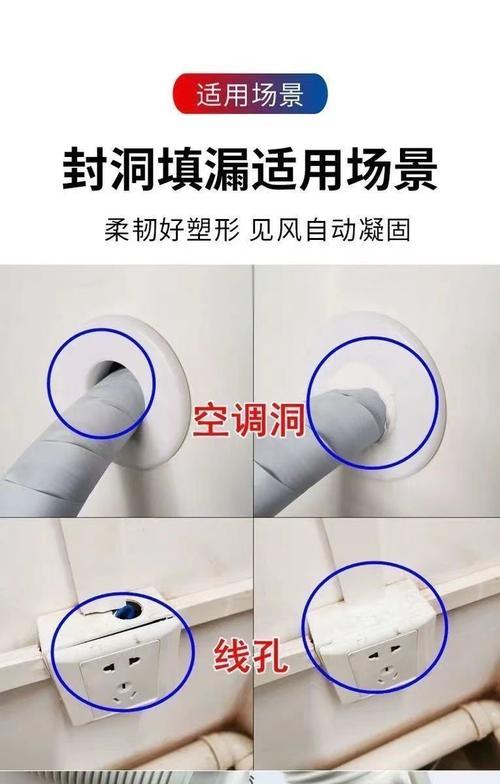 适用场景

封洞填漏适用场景

柔韧好塑形 见风自动凝固

空调洞

线孔