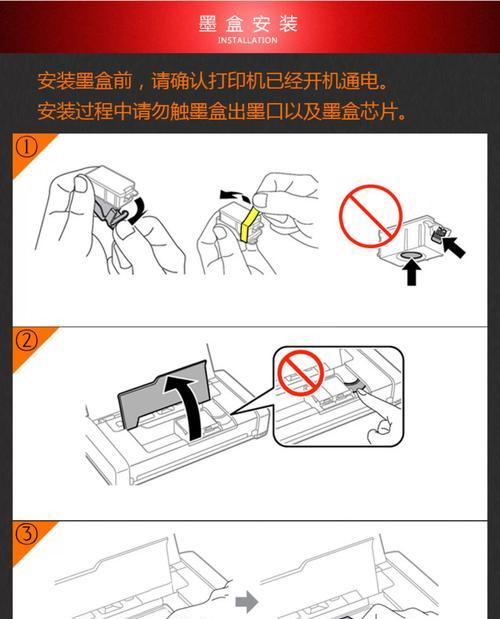 墨盒安装
INSTALLATION

安装墨盒前，请确认打印机已经开机通电。
安装过程中请勿触墨盒出墨口以及墨盒芯片。

①

②

③