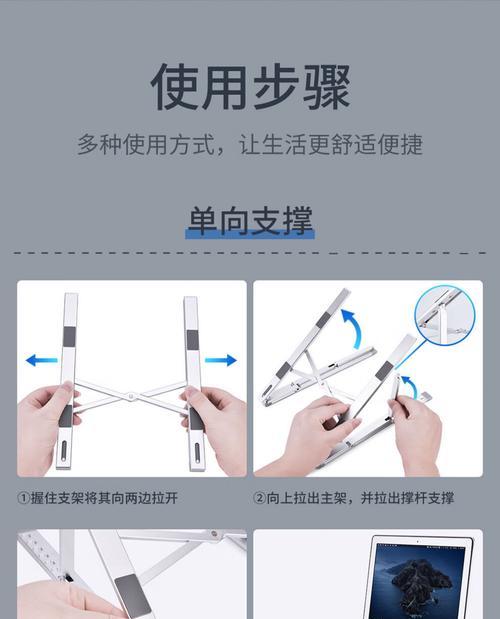 使用步骤

多种使用方式，让生活更舒适便捷

单向支撑

①握住支架将其向两边拉开

②向上拉出主架，并拉出撑杆支撑