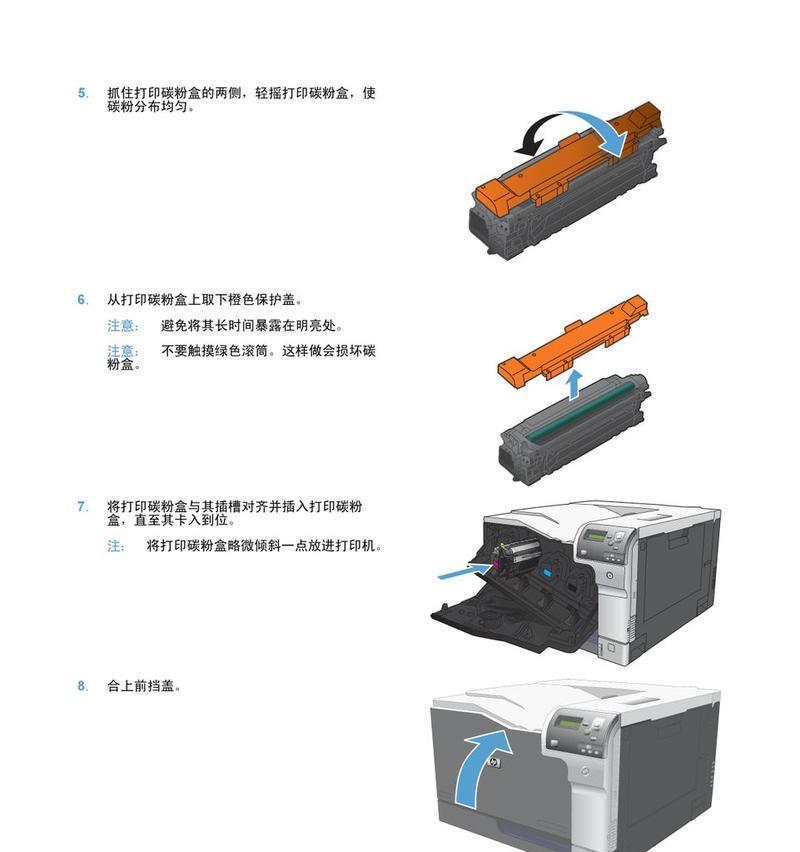 5. 抓住打印碳粉盒的两侧，轻摇打印碳粉盒，使碳粉分布均匀。

6. 从打印碳粉盒上取下橙色保护盖。

注意： 避免将其长时间暴露在明亮处。

注意： 不要触摸绿色滚筒。这样做会损坏碳粉盒。

7. 将打印碳粉盒与其插槽对齐并插入打印碳粉盒，直至其卡入到位。

注： 将打印碳粉盒略微倾斜一点放进打印机。

8. 合上前挡盖。