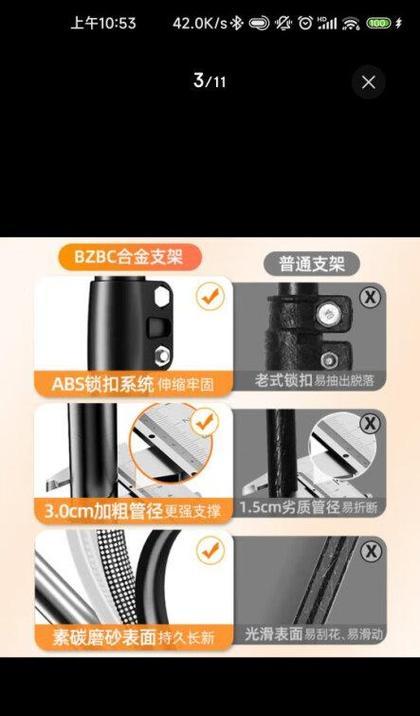 上午10:53 42.0K/s 100

3/11

BZBC合金支架

普通支架

ABS锁扣系统 伸缩牢固

老式锁扣 易抽出脱落

3.0cm加粗管径 更强支撑

1.5cm劣质管径 易折断

素碳磨砂表面 持久长新

光滑表面 易刮花、易滑动