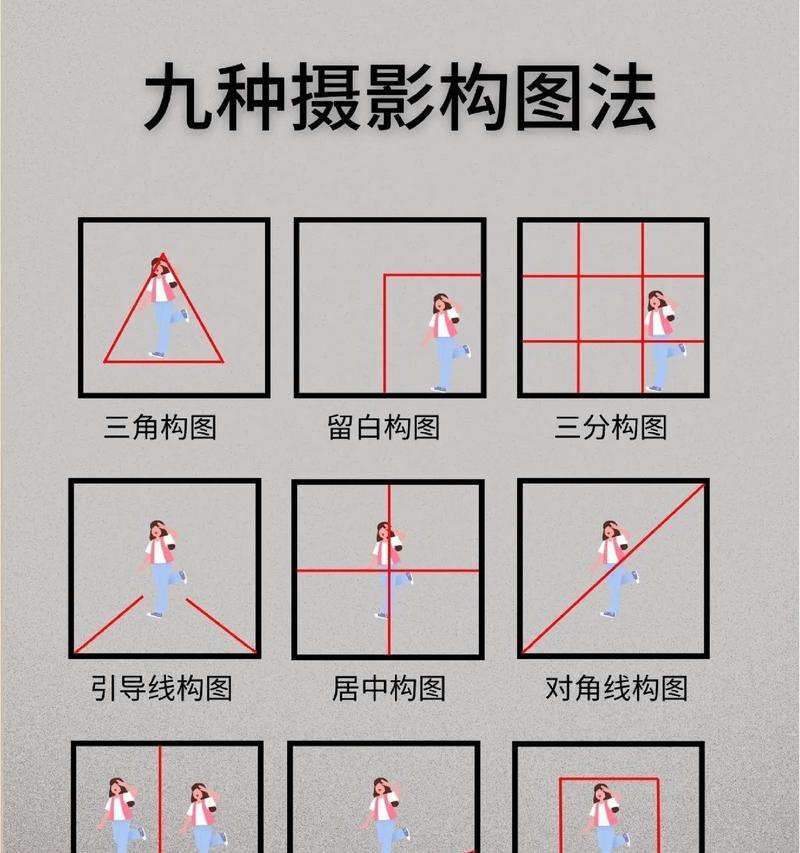 九种摄影构图法

三角构图

留白构图

三分构图

引导线构图

居中构图

对角线构图