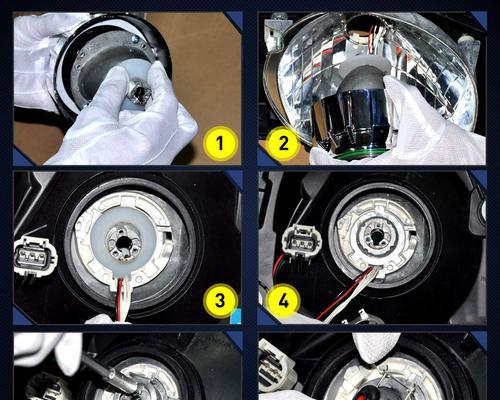 1
2
3
4